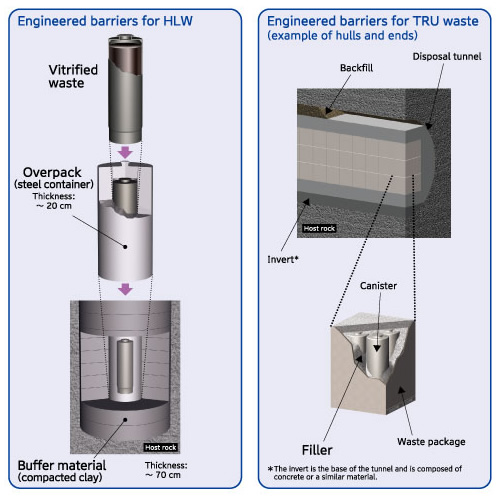 Engineered barriers for HLW

Vitrified waste

Overpack
(steel container)
Thickness:
~ 20 cm

Host rock

Buffer material
(compacted clay)

Thickness:
~ 70 cm

Engineered barriers for TRU waste
(example of hulls and ends)

Backfill

Disposal tunnel

Host rock

Invert*

Canister

Filler

Waste package

*The invert is the base of the tunnel and is composed of concrete or a similar material.