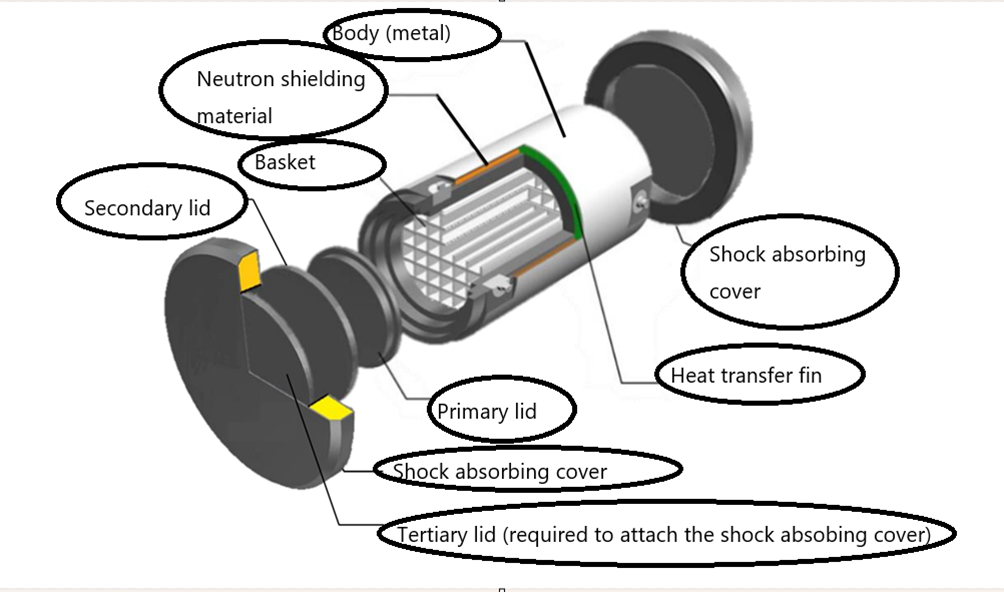 Body (metal)

Neutron shielding material

Basket

Secondary lid

Shock absorbing cover

Heat transfer fin

Primary lid

Shock absorbing cover

Tertiary lid (required to attach the shock absobing cover)