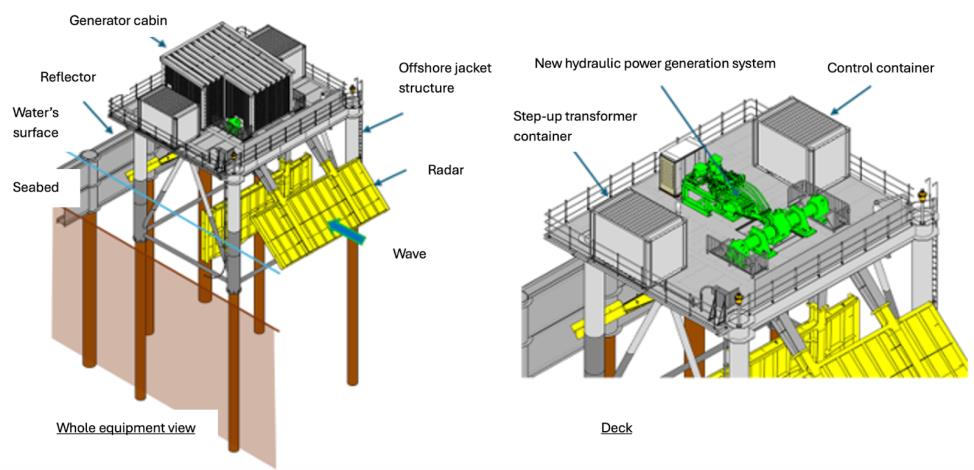 Generator cabin

Reflector

Water's surface

Seabed

Offshore jacket structure

Radar

Wave

Whole equipment view

New hydraulic power generation system

Control container

Step-up transformer container

Deck